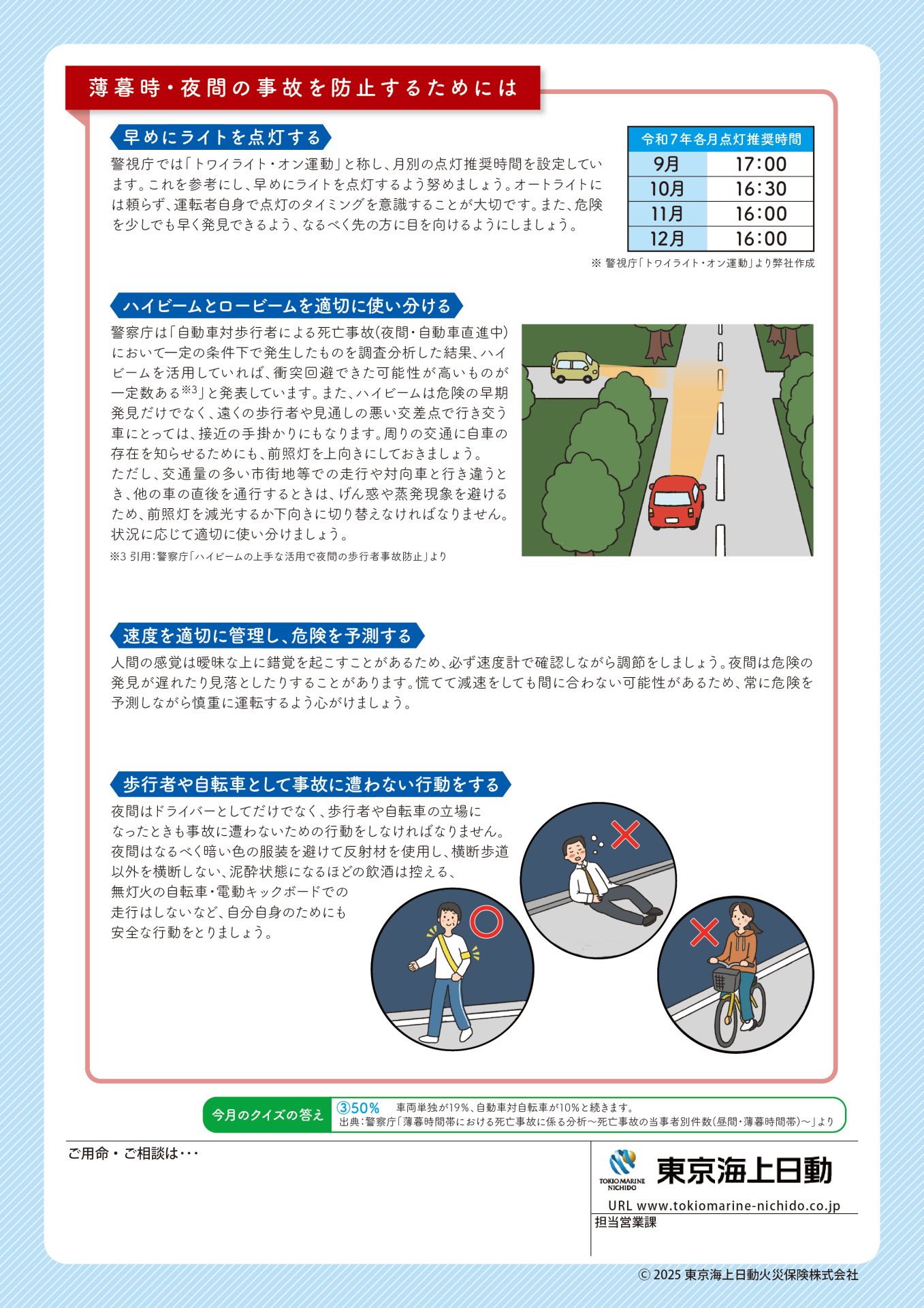 薄暮時・夜間の事故を防止するためには

早めにライトを点灯する

警視庁では「トワイライト・オン運動」と称し、月別の点灯推奨時間を設定しています。これを参考にし、早めにライトを点灯するよう努めましょう。オートライトには頼らず、運転者自身で点灯のタイミングを意識することが大切です。また、危険を少しでも早く発見できるよう、なるべく先の方に目を向けるようにしましょう。

| 令和7年各月点灯推奨時間 | |
|---|---|
| 9月 | 17:00 |
| 10月 | 16:30 |
| 11月 | 16:00 |
| 12月 | 16:00 |

※ 警視庁「トワイライト・オン運動」より弊社作成

ハイビームとロービームを適切に使い分ける

警察庁は「自動車対歩行者による死亡事故(夜間・自動車直進中)において一定の条件下で発生したものを調査分析した結果、ハイビームを活用していれば、衝突回避できた可能性が高いものが一定数ある※3」と発表しています。また、ハイビームは危険の早期発見だけでなく、遠くの歩行者や見通しの悪い交差点で行き交う車にとっては、接近の手掛かりにもなります。周りの交通に自車の存在を知らせるためにも、前照灯を上向きにしておきましょう。
ただし、交通量の多い市街地等での走行や対向車と行き違うとき、他の車の直後を通行するときは、げん惑や蒸発現象を避けるため、前照灯を減光するか下向きに切り替えなければなりません。状況に応じて適切に使い分けましょう。

※3 引用:警察庁「ハイビームの上手な活用で夜間の歩行者事故防止」より

速度を適切に管理し、危険を予測する

人間の感覚は曖昧な上に錯覚を起こすことがあるため、必ず速度計で確認しながら調節をしましょう。夜間は危険の発見が遅れたり見落としたりすることがあります。慌てて減速をしても間に合わない可能性があるため、常に危険を予測しながら慎重に運転するよう心がけましょう。

歩行者や自転車として事故に遭わない行動をする

夜間はドライバーとしてだけでなく、歩行者や自転車の立場になったときも事故に遭わないための行動をしなければなりません。夜間はなるべく暗い色の服装を避けて反射材を使用し、横断歩道以外を横断しない、泥酔状態になるほどの飲酒は控える、無灯火の自転車・電動キックボードでの走行はしないなど、自分自身のためにも安全な行動をとりましょう。

今月のクイズの答え ③50% 車両単独が19%、自動車対自転車が10%と続きます。
出典:警察庁「薄暮時間帯における死亡事故に係る分析～死亡事故の当事者別件数(昼間・薄暮時間帯)～」より

ご用命・ご相談は・・・

TOKIO MARINE NICHIDO 東京海上日動
URL www.tokiomarine-nichido.co.jp
担当営業課

© 2025 東京海上日動火災保険株式会社