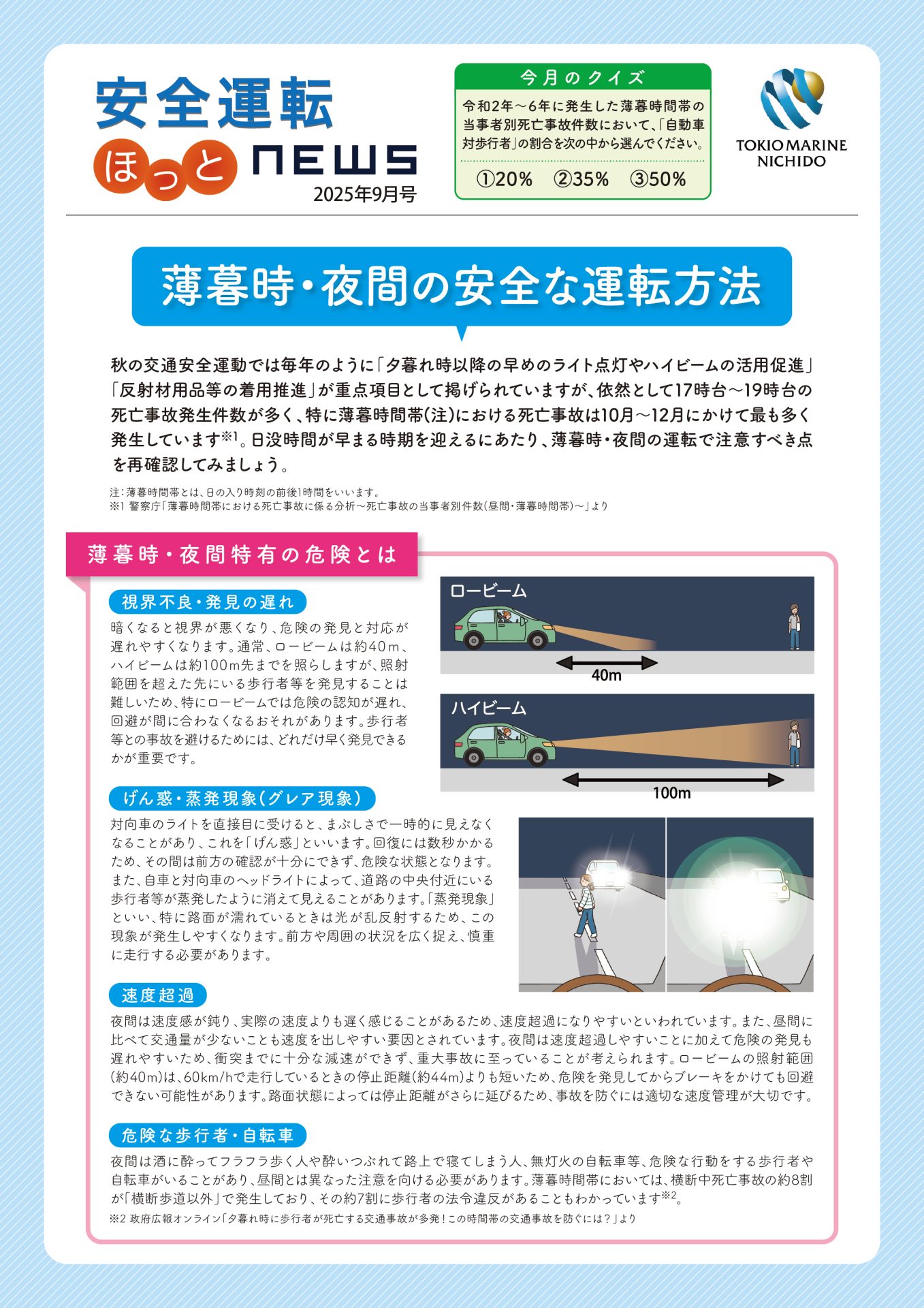 安全運転
ほっと NEWS
2025年9月号

今月のクイズ
令和2年～6年に発生した薄暮時間帯の当事者別死亡事故件数において、「自動車対歩行者」の割合を次の中から選んでください。
①20%　②35%　③50%

TOKIO MARINE NICHIDO

薄暮時・夜間の安全な運転方法

秋の交通安全運動では毎年のように「夕暮れ時以降の早めのライト点灯やハイビームの活用促進」「反射材用品等の着用推進」が重点項目として掲げられていますが、依然として17時台～19時台の死亡事故発生件数が多く、特に薄暮時間帯(注)における死亡事故は10月～12月にかけて最も多く発生しています※1。日没時間が早まる時期を迎えるにあたり、薄暮時・夜間の運転で注意すべき点を再確認してみましょう。

注：薄暮時間帯とは、日の入り時刻の前後1時間をいいます。
※1 警察庁「薄暮時間帯における死亡事故に係る分析～死亡事故の当事者別件数(昼間・薄暮時間帯)～」より

薄暮時・夜間特有の危険とは

視界不良・発見の遅れ
暗くなると視界が悪くなり、危険の発見と対応が遅れやすくなります。通常、ロービームは約40m、ハイビームは約100m先までを照らしますが、照射範囲を超えた先にいる歩行者等を発見することは難しいため、特にロービームでは危険の認知が遅れ、回避が間に合わなくなるおそれがあります。歩行者等との事故を避けるためには、どれだけ早く発見できるかが重要です。

ロービーム
40m
ハイビーム
100m

げん惑・蒸発現象(グレア現象)
対向車のライトを直接目に受けると、まぶしさで一時的に見えなくなることがあり、これを「げん惑」といいます。回復には数秒かかるため、その間は前方の確認が十分にできず、危険な状態となります。また、自車と対向車のヘッドライトによって、道路の中央付近にいる歩行者等が蒸発したように消えて見えることがあります。「蒸発現象」といい、特に路面が濡れているときは光が乱反射するため、この現象が発生しやすくなります。前方や周囲の状況を広く捉え、慎重に走行する必要があります。

速度超過
夜間は速度感が鈍り、実際の速度よりも遅く感じることがあるため、速度超過になりやすいといわれています。また、昼間に比べて交通量が少ないことも速度を出しやすい要因とされています。夜間は速度超過しやすいことに加えて危険の発見も遅れやすいため、衝突までに十分な減速ができず、重大事故に至っていることが考えられます。ロービームの照射範囲(約40m)は、60km/hで走行しているときの停止距離(約44m)よりも短いため、危険を発見してからブレーキをかけても回避できない可能性があります。路面状態によっては停止距離がさらに延びるため、事故を防ぐには適切な速度管理が大切です。

危険な歩行者・自転車
夜間は酒に酔ってフラフラ歩く人や酔いつぶれて路上で寝てしまう人、無灯火の自転車等、危険な行動をする歩行者や自転車がいることがあり、昼間とは異なった注意を向ける必要があります。薄暮時間帯においては、横断中死亡事故の約8割が「横断歩道以外」で発生しており、その約7割に歩行者の法令違反があることもわかっています※2。
※2 政府広報オンライン「夕暮れ時に歩行者が死亡する交通事故が多発！この時間帯の交通事故を防ぐには？」より