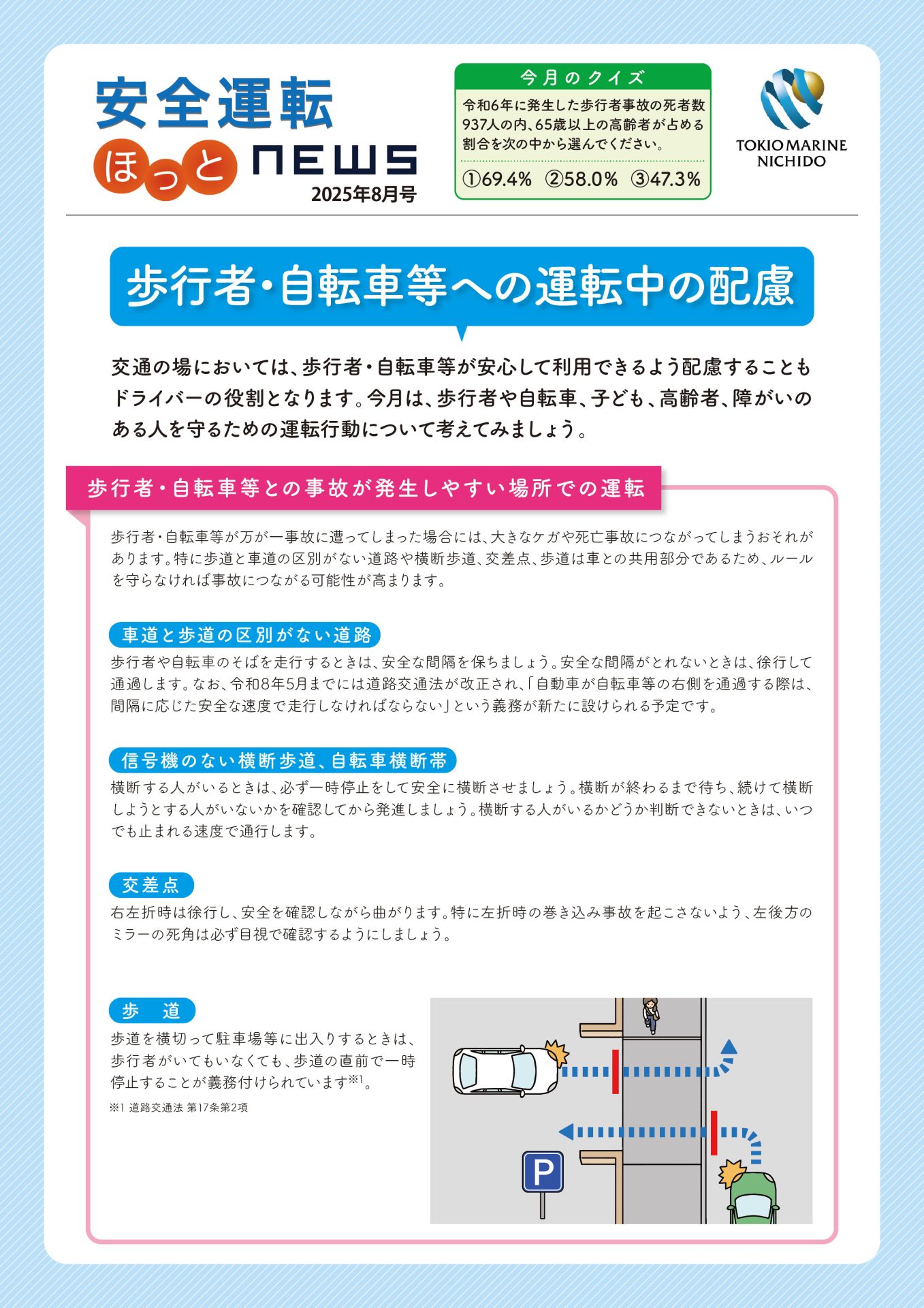 安全運転

ほっと NEWS

2025年8月号

今月のクイズ

令和6年に発生した歩行者事故の死者数937人の内、65歳以上の高齢者が占める割合を次の中から選んでください。

①69.4% ②58.0% ③47.3%

TOKIO MARINE NICHIDO

歩行者・自転車等への運転中の配慮

交通の場においては、歩行者・自転車等が安心して利用できるよう配慮することもドライバーの役割となります。今月は、歩行者や自転車、子ども、高齢者、障がいのある人を守るための運転行動について考えてみましょう。

歩行者・自転車等との事故が発生しやすい場所での運転

歩行者・自転車等が万が一事故に遭ってしまった場合には、大きなケガや死亡事故につながってしまうおそれがあります。特に歩道と車道の区別がない道路や横断歩道、交差点、歩道は車との共用部分であるため、ルールを守らなければ事故につながる可能性が高まります。

車道と歩道の区別がない道路

歩行者や自転車のそばを走行するときは、安全な間隔を保ちましょう。安全な間隔がとれないときは、徐行して通過します。なお、令和8年5月までには道路交通法が改正され、「自動車が自転車等の右側を通過する際は、間隔に応じた安全な速度で走行しなければならない」という義務が新たに設けられる予定です。

信号機のない横断歩道、自転車横断帯

横断する人がいるときは、必ず一時停止をして安全に横断させましょう。横断が終わるまで待ち、続けて横断しようとする人がいないかを確認してから発進しましょう。横断する人がいるかどうか判断できないときは、いつでも止まれる速度で通行します。

交差点

右左折時は徐行し、安全を確認しながら曲がります。特に左折時の巻き込み事故を起こさないよう、左後方のミラーの死角は必ず目視で確認するようにしましょう。

歩 道

歩道を横切って駐車場等に出入りするときは、歩行者がいてもいなくても、歩道の直前で一時停止することが義務付けられています※1。

※1 道路交通法 第17条第2項

P