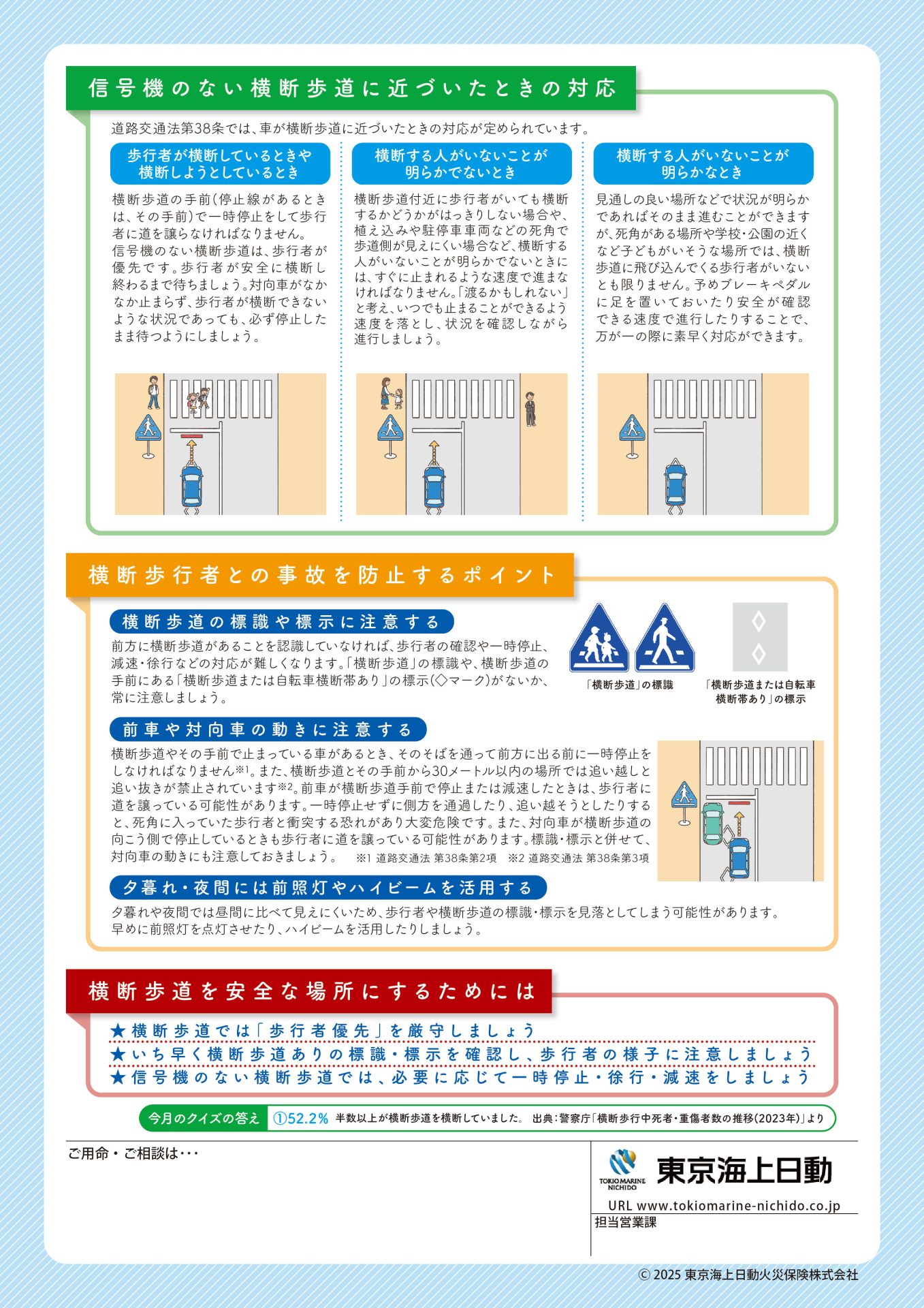 信号機のない横断歩道に近づいたときの対応

道路交通法第38条では、車が横断歩道に近づいたときの対応が定められています。

歩行者が横断しているときや横断しようとしているとき

横断歩道の手前(停止線があるときは、その手前)で一時停止をして歩行者に道を譲らなければなりません。
信号機のない横断歩道は、歩行者が優先です。歩行者が安全に横断し終わるまで待ちましょう。対向車がなかなか止まらず、歩行者が横断できないような状況であっても、必ず停止したまま待つようにしましょう。

横断する人がいないことが明らかでないとき

横断歩道付近に歩行者がいても横断するかどうかがはっきりしない場合や、植え込みや駐停車車両などの死角で歩道側が見えにくい場合など、横断する人がいないことが明らかでないときには、すぐに止まれるような速度で進まなければなりません。「渡るかもしれない」と考え、いつでも止まることができるよう速度を落とし、状況を確認しながら進行しましょう。

横断する人がいないことが明らかなとき

見通しの良い場所などで状況が明らかであればそのまま進むことができますが、死角がある場所や学校・公園の近くなど子どもがいそうな場所では、横断歩道に飛び込んでくる歩行者がいないとも限りません。予めブレーキペダルに足を置いておいたり安全が確認できる速度で進行したりすることで、万が一の際に素早く対応ができます。

横断歩行者との事故を防止するポイント

横断歩道の標識や標示に注意する

前方に横断歩道があることを認識していなければ、歩行者の確認や一時停止、減速・徐行などの対応が難しくなります。「横断歩道」の標識や、横断歩道の手前にある「横断歩道または自転車横断帯あり」の標示(◇マーク)がないか、常に注意しましょう。

「横断歩道」の標識

「横断歩道または自転車横断帯あり」の標示

前車や対向車の動きに注意する

横断歩道やその手前で止まっている車があるとき、そのそばを通って前方に出る前に一時停止をしなければなりません※1。また、横断歩道とその手前から30メートル以内の場所では追い越しと追い抜きが禁止されています※2。前車が横断歩道手前で停止または減速したときは、歩行者に道を譲っている可能性があります。一時停止せずに側方を通過したり、追い越そうとしたりすると、死角に入っていた歩行者と衝突する恐れがあり大変危険です。また、対向車が横断歩道の向こう側で停止しているときも歩行者に道を譲っている可能性があります。標識・標示と併せて、対向車の動きにも注意しておきましょう。 ※1 道路交通法 第38条第2項 ※2 道路交通法 第38条第3項

夕暮れ・夜間には前照灯やハイビームを活用する

夕暮れや夜間では昼間に比べて見えにくいため、歩行者や横断歩道の標識・標示を見落としてしまう可能性があります。早めに前照灯を点灯させたり、ハイビームを活用したりしましょう。

横断歩道を安全な場所にするためには

★横断歩道では「歩行者優先」を厳守しましょう
★いち早く横断歩道ありの標識・標示を確認し、歩行者の様子に注意しましょう
★信号機のない横断歩道では、必要に応じて一時停止・徐行・減速をしましょう

今月のクイズの答え ①52.2% 半数以上が横断歩道を横断していました。 出典:警察庁「横断歩行中死者・重傷者数の推移(2023年)」より

ご用命・ご相談は・・・

TOKIO MARINE NICHIDO 東京海上日動
URL www.tokiomarine-nichido.co.jp
担当営業課

© 2025 東京海上日動火災保険株式会社