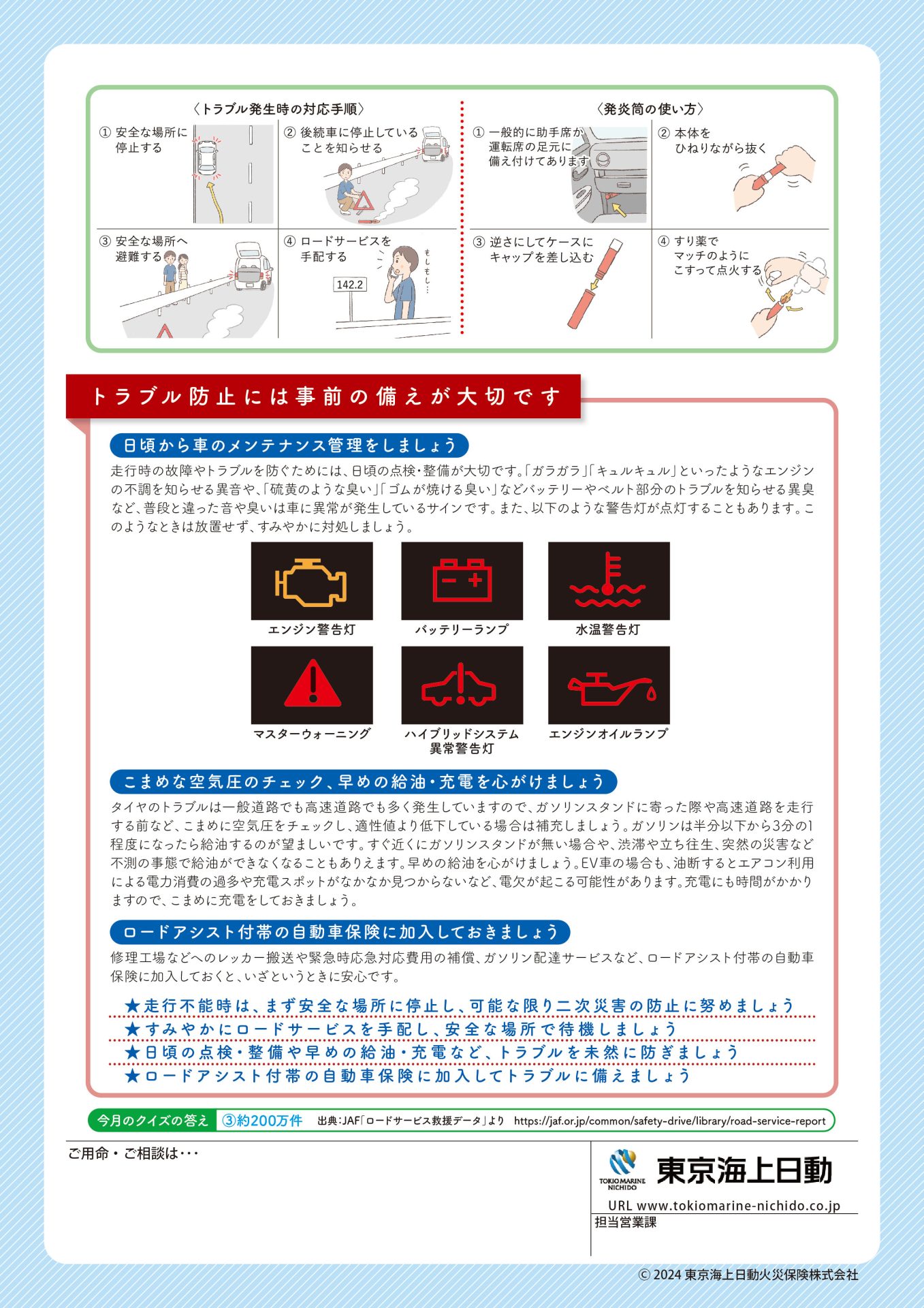 〈トラブル発生時の対応手順〉

① 安全な場所に停止する

② 後続車に停止していることを知らせる

③ 安全な場所へ避難する

④ ロードサービスを手配する

142.2

もしもし…

〈発炎筒の使い方〉

① 一般的に助手席か運転席の足元に備え付けてあります

② 本体をひねりながら抜く

③ 逆さにしてケースにキャップを差し込む

④ すり薬でマッチのようにこすって点火する

トラブル防止には事前の備えが大切です

日頃から車のメンテナンス管理をしましょう

走行時の故障やトラブルを防ぐためには、日頃の点検・整備が大切です。「ガラガラ」「キュルキュル」といったようなエンジンの不調を知らせる異音や、「硫黄のような臭い」「ゴムが焼ける臭い」などバッテリーやベルト部分のトラブルを知らせる異臭など、普段と違った音や臭いは車に異常が発生しているサインです。また、以下のような警告灯が点灯することもあります。このようなときは放置せず、すみやかに対処しましょう。

エンジン警告灯

バッテリーランプ

水温警告灯

マスターウォーニング

ハイブリッドシステム異常警告灯

エンジンオイルランプ

こまめな空気圧のチェック、早めの給油・充電を心がけましょう

タイヤのトラブルは一般道路でも高速道路でも多く発生していますので、ガソリンスタンドに寄った際や高速道路を走行する前など、こまめに空気圧をチェックし、適性値より低下している場合は補充しましょう。ガソリンは半分以下から3分の1程度になったら給油するのが望ましいです。すぐ近くにガソリンスタンドが無い場合や、渋滞や立ち往生、突然の災害など不測の事態で給油ができなくなることもありえます。早めの給油を心がけましょう。EV車の場合も、油断するとエアコン利用による電力消費の過多や充電スポットがなかなか見つからないなど、電欠が起こる可能性があります。充電にも時間がかかりますので、こまめに充電をしておきましょう。

ロードアシスト付帯の自動車保険に加入しておきましょう

修理工場などへのレッカー搬送や緊急時応急対応費用の補償、ガソリン配達サービスなど、ロードアシスト付帯の自動車保険に加入しておくと、いざというときに安心です。

★走行不能時は、まず安全な場所に停止し、可能な限り二次災害の防止に努めましょう

★すみやかにロードサービスを手配し、安全な場所で待機しましょう

★日頃の点検・整備や早めの給油・充電など、トラブルを未然に防ぎましょう

★ロードアシスト付帯の自動車保険に加入してトラブルに備えましょう

今月のクイズの答え ③約200万件 出典：JAF「ロードサービス救援データ」より https://jaf.or.jp/common/safety-drive/library/road-service-report

ご用命・ご相談は・・・

TOKIO MARINE NICHIDO 東京海上日動

URL www.tokiomarine-nichido.co.jp

担当営業課

© 2024 東京海上日動火災保険株式会社